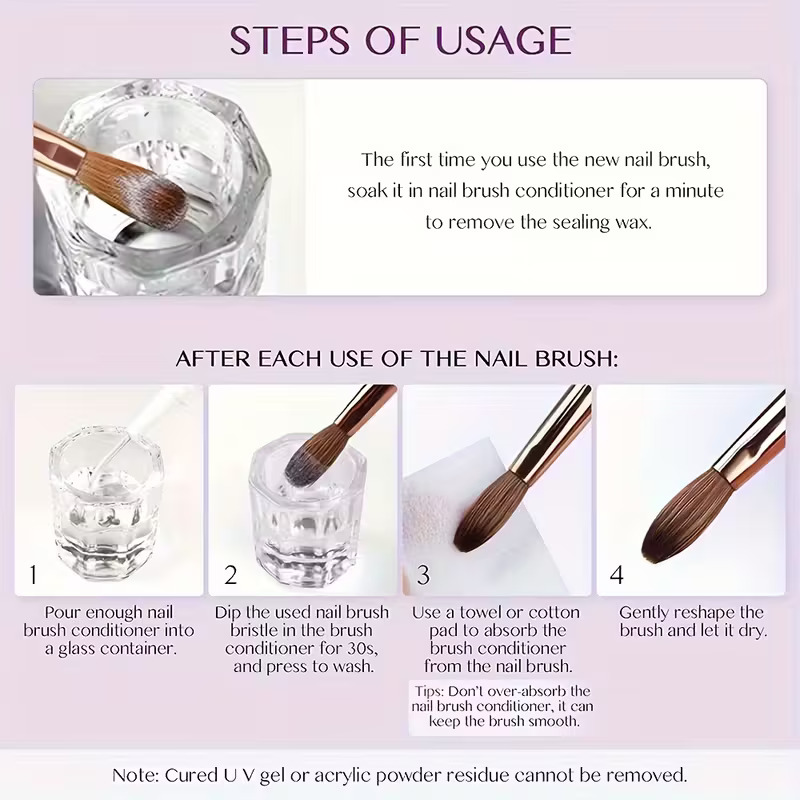 STEPS OF USAGE

The first time you use the new nail brush, soak it in nail brush conditioner for a minute to remove the sealing wax.

AFTER EACH USE OF THE NAIL BRUSH:

1
Pour enough nail brush conditioner into a glass container.

2
Dip the used nail brush bristle in the brush conditioner for 30s, and press to wash.

3
Use a towel or cotton pad to absorb the brush conditioner from the nail brush.

Tips: Don't over-absorb the nail brush conditioner, it can keep the brush smooth.

4
Gently reshape the brush and let it dry.

Note: Cured U V gel or acrylic powder residue cannot be removed.